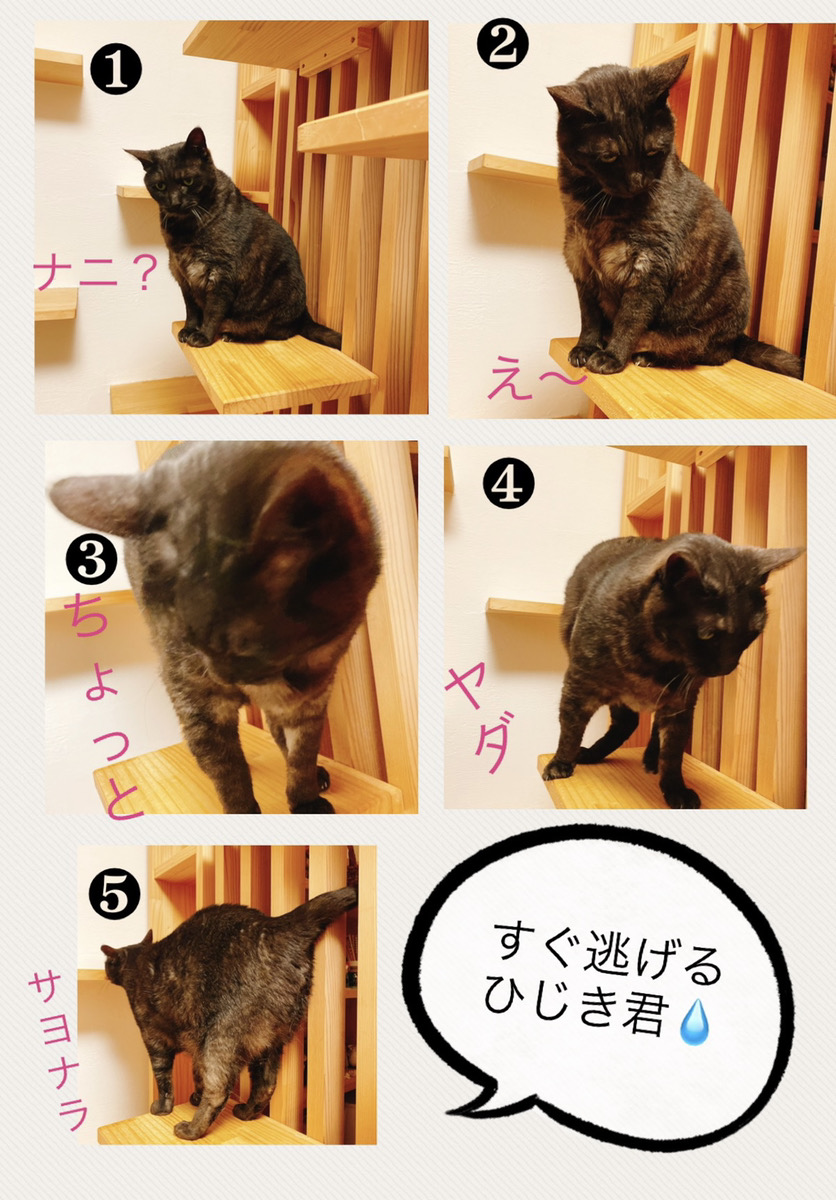 ❶
ナニ？

❷
え〜

❸
ちょっと

❹
ヤダ

❺
サヨナラ

すぐ逃げる
ひじき君💧