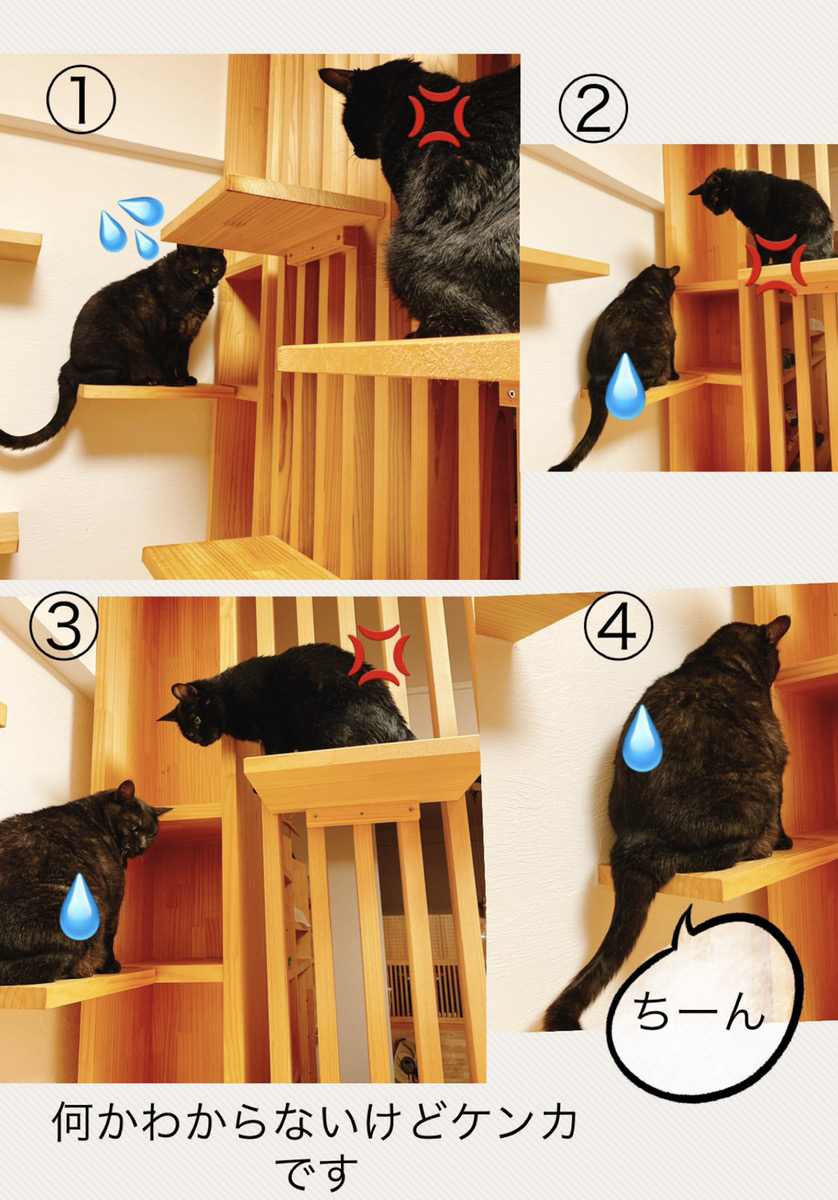 ①

②

③

④

ちーん

何かわからないけどケンカです