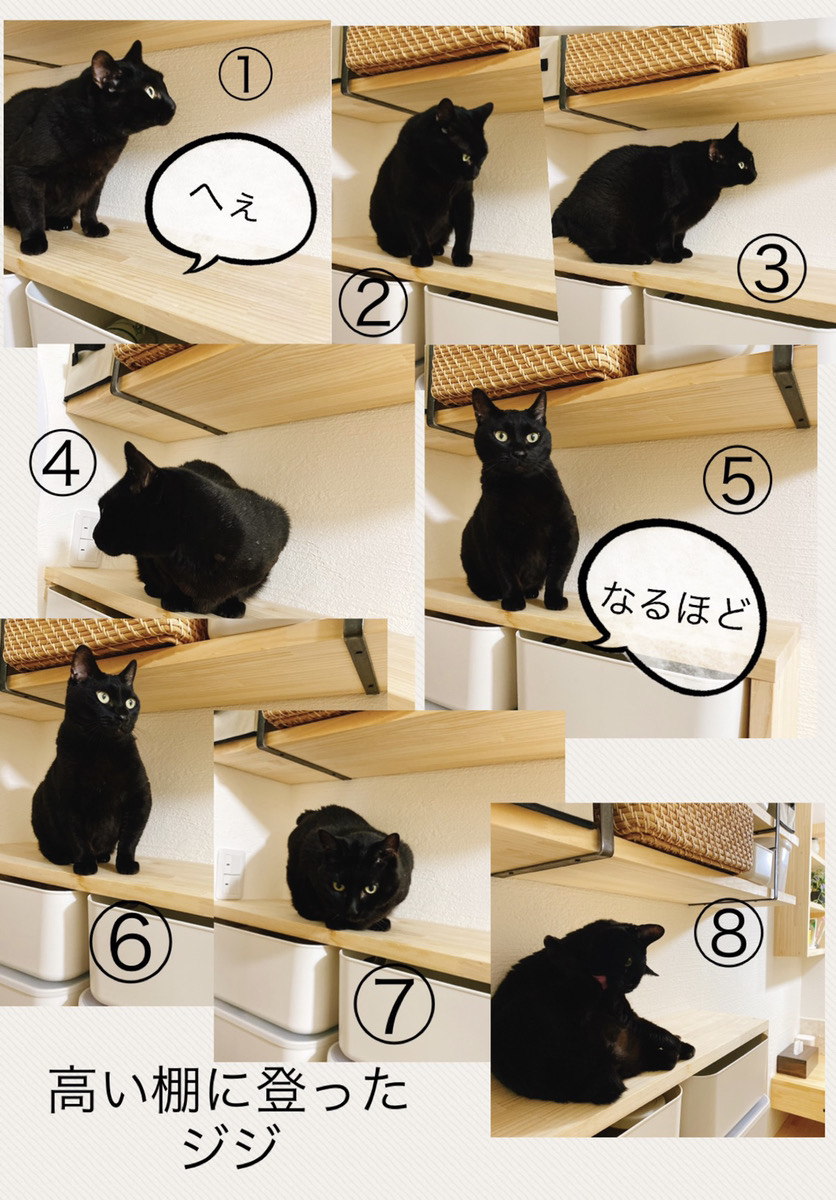 ①

へぇ

②

③

④

⑤

なるほど

⑥

⑦

⑧

高い棚に登った
ジジ